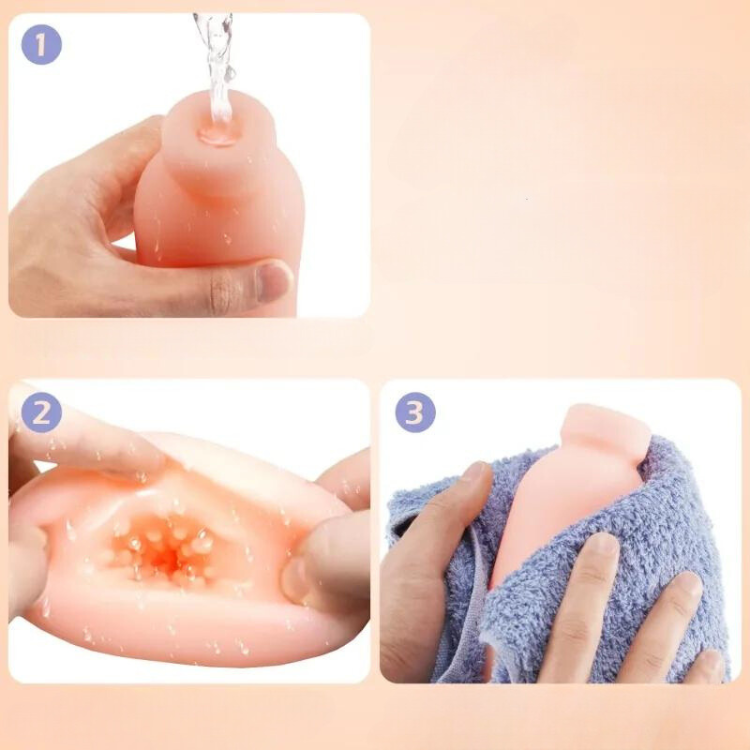 1

2

3