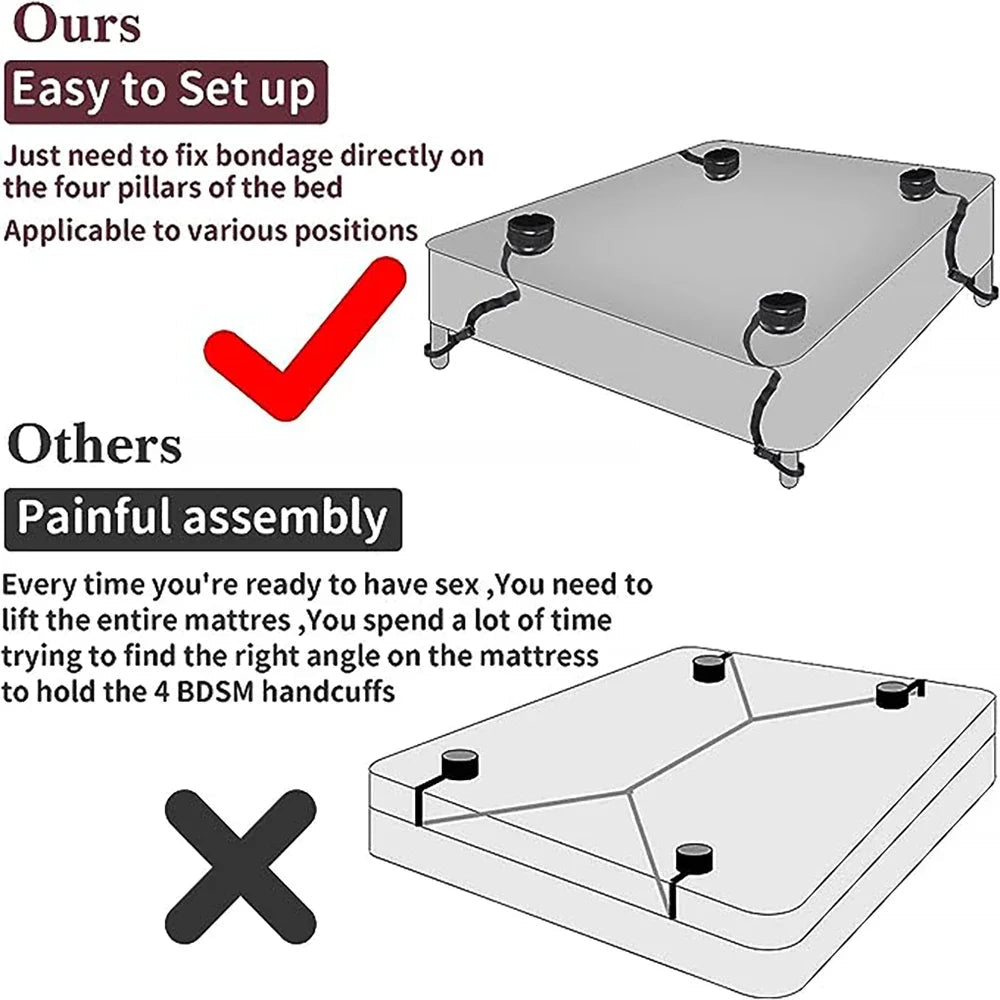 Ours

Easy to Set up

Just need to fix bondage directly on the four pillars of the bed

Applicable to various positions

Others

Painful assembly

Every time you're ready to have sex ,You need to lift the entire mattres ,You spend a lot of time trying to find the right angle on the mattress to hold the 4 BDSM handcuffs