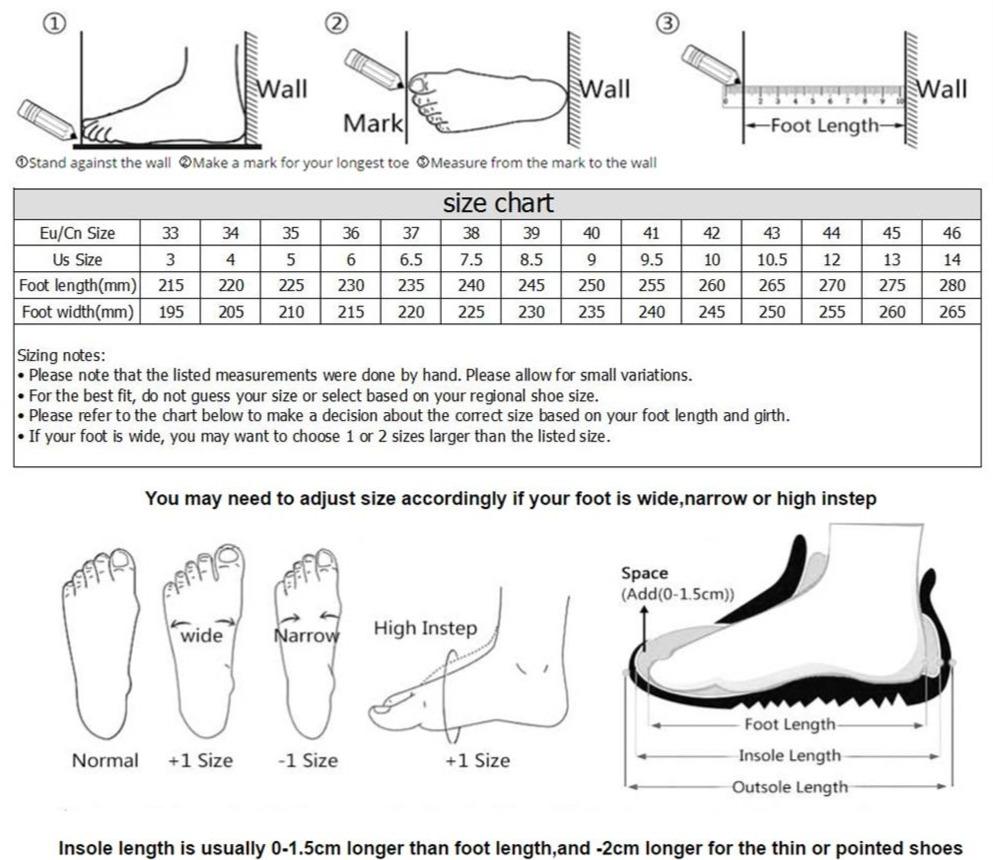 ①
Wall

②
Mark
Wall

③
Wall
Foot Length

①Stand against the wall ②Make a mark for your longest toe ③Measure from the mark to the wall

size chart

| Eu/Cn Size | 33 | 34 | 35 | 36 | 37 | 38 | 39 | 40 | 41 | 42 | 43 | 44 | 45 | 46 |
|---|---|---|---|---|---|---|---|---|---|---|---|---|---|---|
| Us Size | 3 | 4 | 5 | 6 | 6.5 | 7.5 | 8.5 | 9 | 9.5 | 10 | 10.5 | 12 | 13 | 14 |
| Foot length(mm) | 215 | 220 | 225 | 230 | 235 | 240 | 245 | 250 | 255 | 260 | 265 | 270 | 275 | 280 |
| Foot width(mm) | 195 | 205 | 210 | 215 | 220 | 225 | 230 | 235 | 240 | 245 | 250 | 255 | 260 | 265 |

Sizing notes:
• Please note that the listed measurements were done by hand. Please allow for small variations.
• For the best fit, do not guess your size or select based on your regional shoe size.
• Please refer to the chart below to make a decision about the correct size based on your foot length and girth.
• If your foot is wide, you may want to choose 1 or 2 sizes larger than the listed size.

You may need to adjust size accordingly if your foot is wide,narrow or high instep

wide
Narrow
High Instep
Normal +1 Size -1 Size +1 Size

Space
(Add(0-1.5cm))
Foot Length
Insole Length
Outsole Length

Insole length is usually 0-1.5cm longer than foot length,and -2cm longer for the thin or pointed shoes