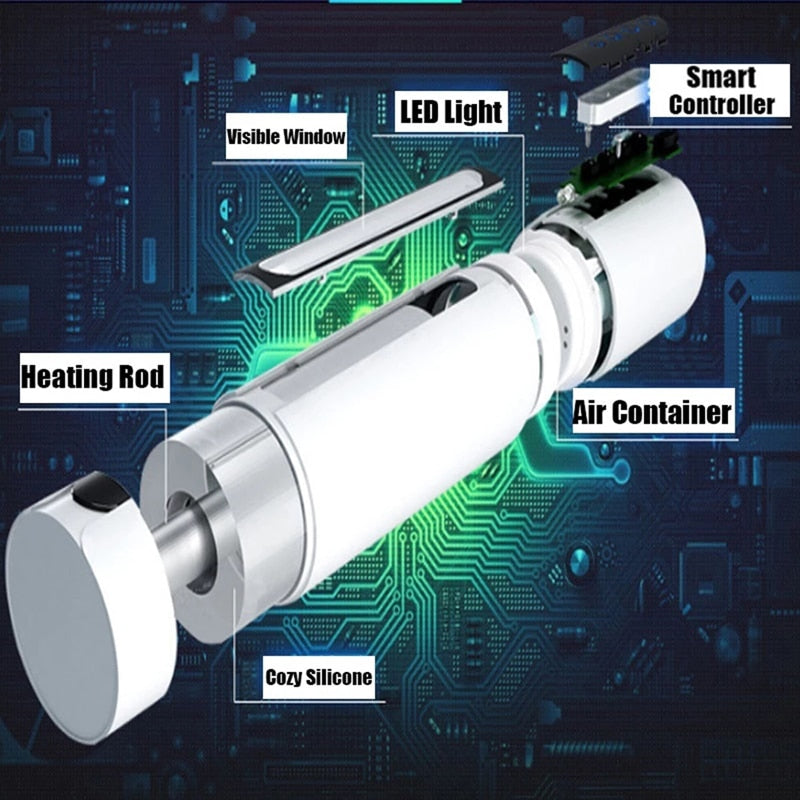 Smart Controller

LED Light

Visible Window

Heating Rod

Air Container

Cozy Silicone